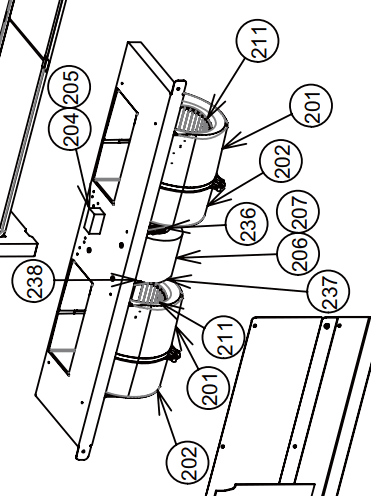 211
205
201
204
202
207
236
206
238
237
211
201
202